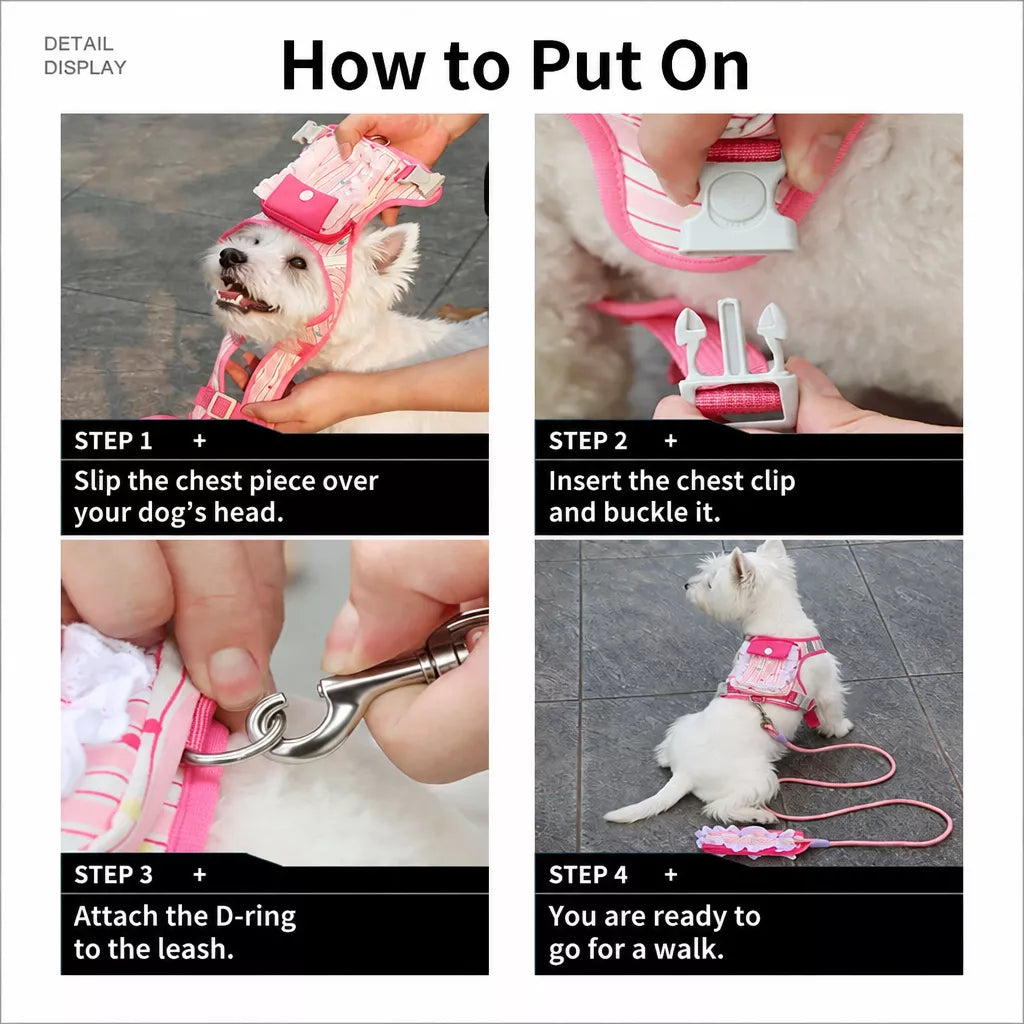 DETAIL
DISPLAY

How to Put On

STEP 1 +

Slip the chest piece over your dog's head.

STEP 2 +

Insert the chest clip and buckle it.

STEP 3 +

Attach the D-ring to the leash.

STEP 4 +

You are ready to go for a walk.