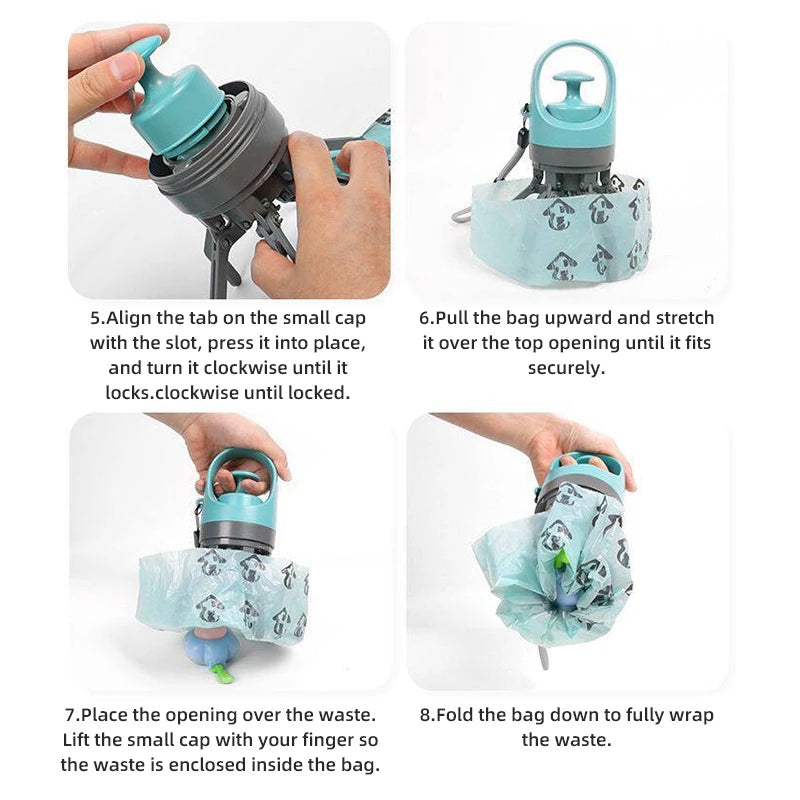 5.Align the tab on the small cap with the slot, press it into place, and turn it clockwise until it locks.clockwise until locked.

6.Pull the bag upward and stretch it over the top opening until it fits securely.

7.Place the opening over the waste. Lift the small cap with your finger so the waste is enclosed inside the bag.

8.Fold the bag down to fully wrap the waste.