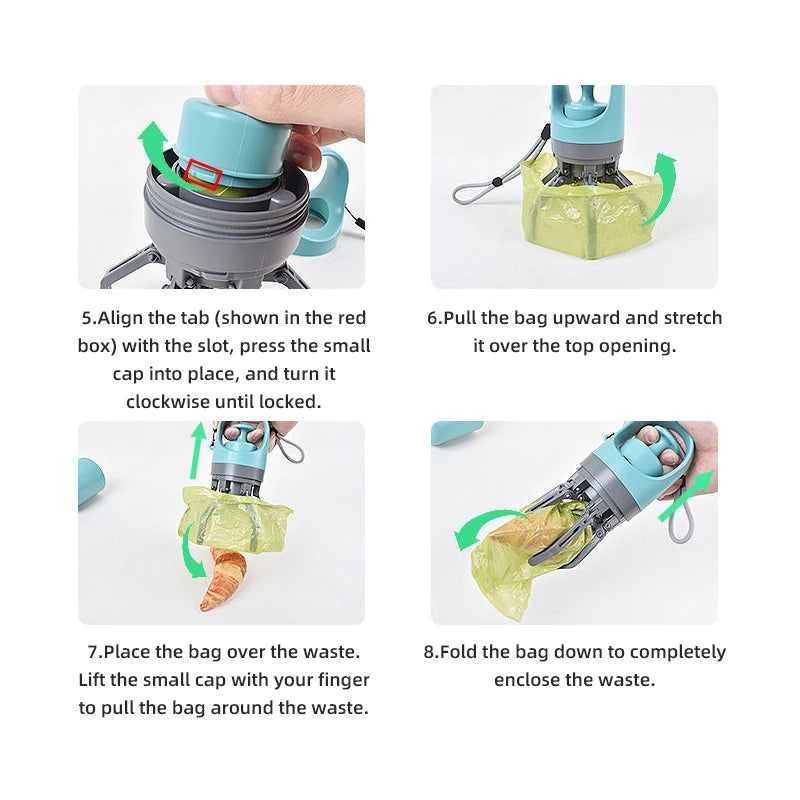 5.Align the tab (shown in the red box) with the slot, press the small cap into place, and turn it clockwise until locked.

6.Pull the bag upward and stretch it over the top opening.

7.Place the bag over the waste. Lift the small cap with your finger to pull the bag around the waste.

8.Fold the bag down to completely enclose the waste.